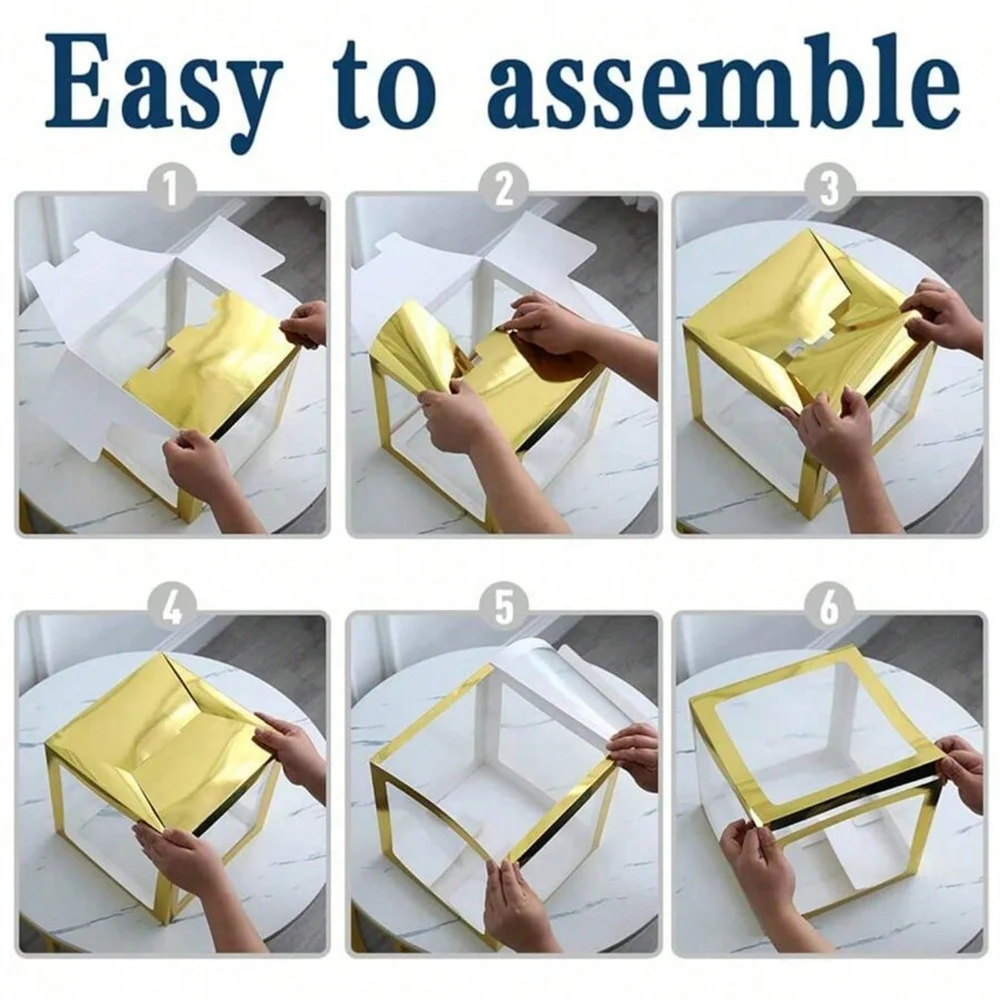 Easy to assemble

1

2

3

4

5

6